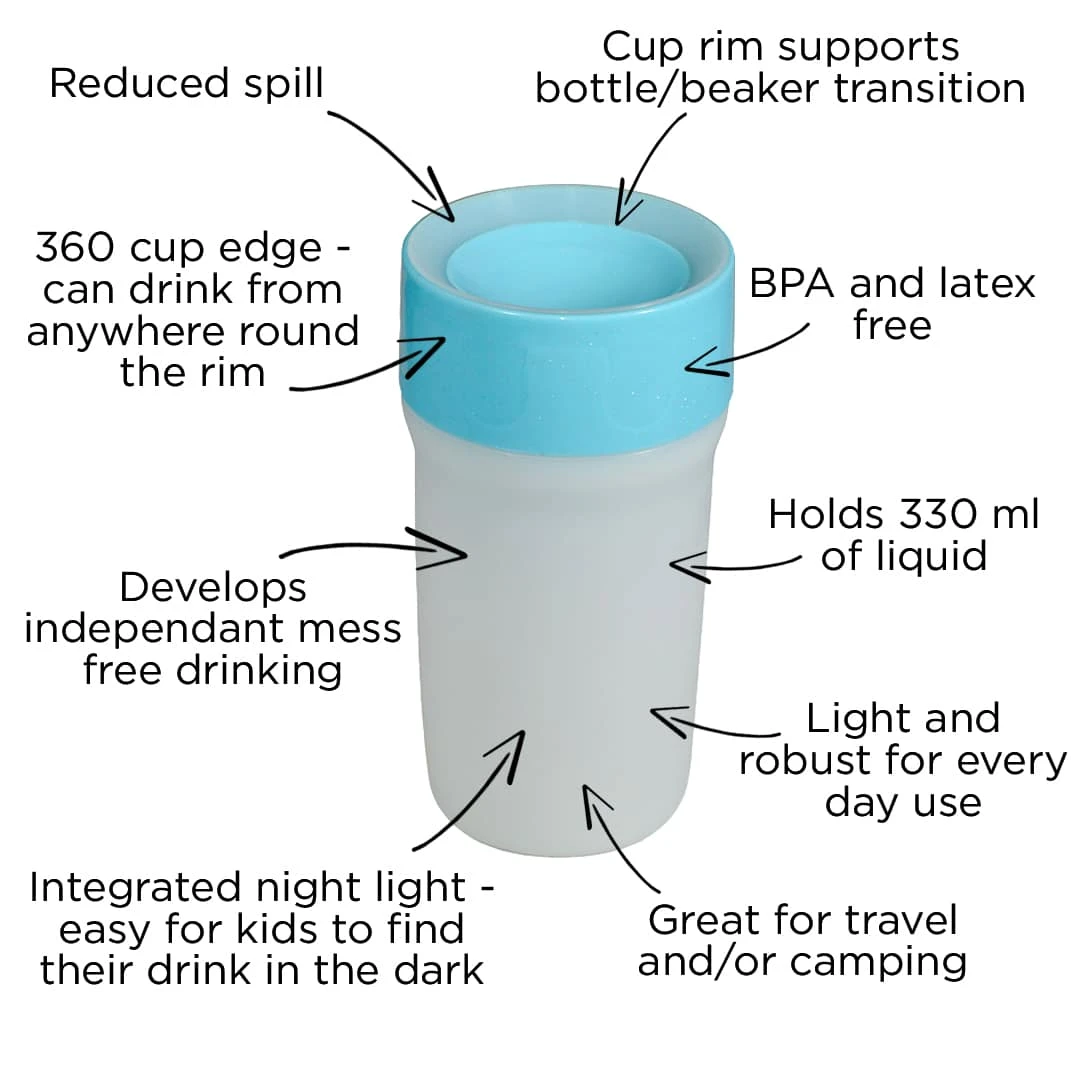 Reduced spill

Cup rim supports bottle/beaker transition

360 cup edge - can drink from anywhere round the rim

BPA and latex free

Holds 330 ml of liquid

Develops independant mess free drinking

Light and robust for every day use

Integrated night light - easy for kids to find their drink in the dark

Great for travel and/or camping