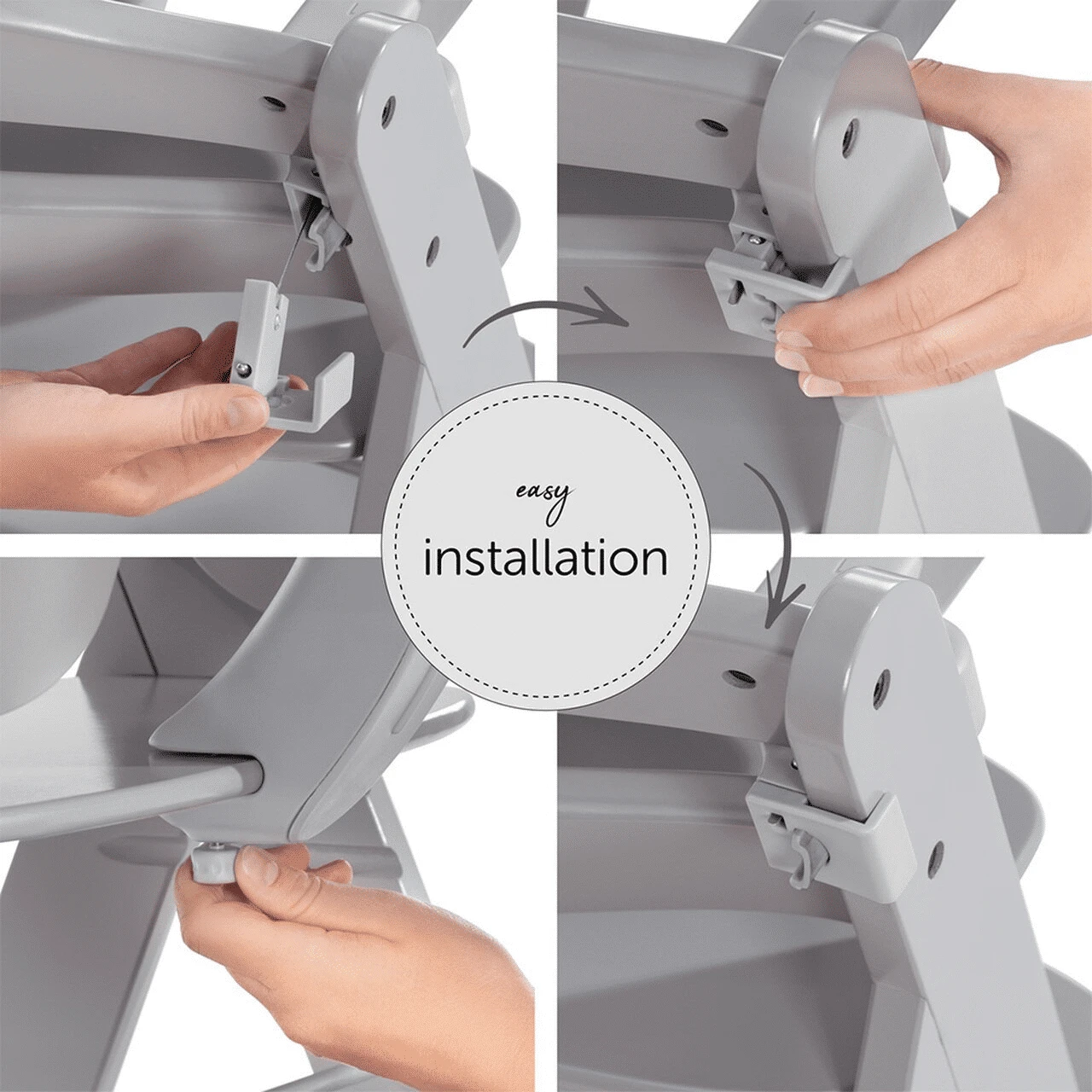 easy
installation